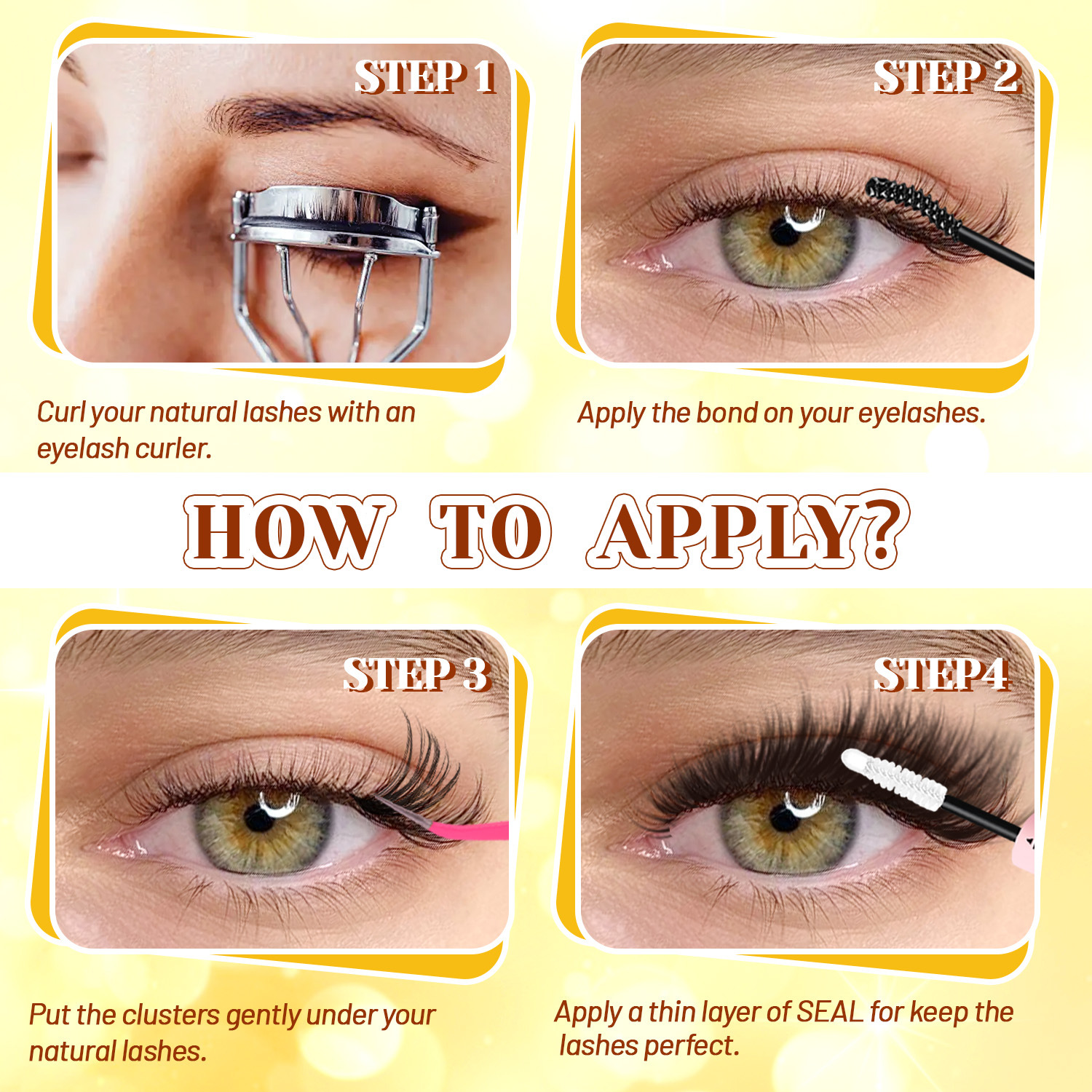 STEP 1

Curl your natural lashes with an eyelash curler.

STEP 2

Apply the bond on your eyelashes.

HOW TO APPLY?

STEP 3

Put the clusters gently under your natural lashes.

STEP4

Apply a thin layer of SEAL for keep the lashes perfect.